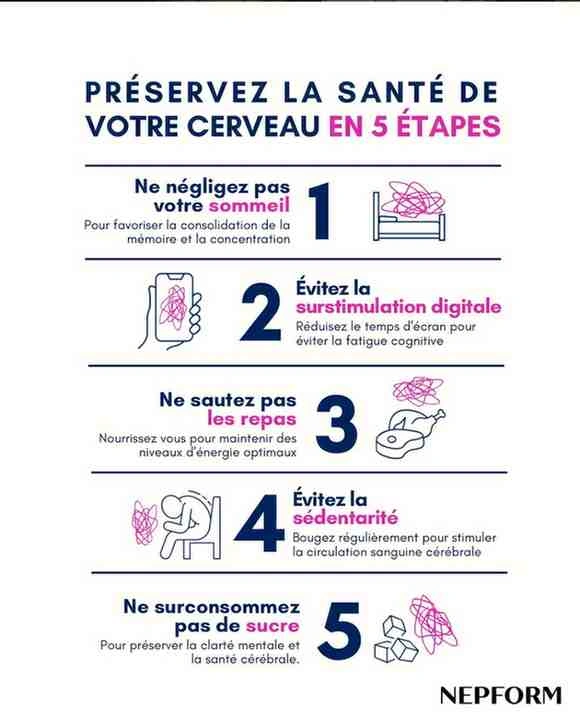 PRÉSERVEZ LA SANTÉ DE VOTRE CERVEAU EN 5 ÉTAPES

Ne négligez pas votre sommeil
Pour favoriser la consolidation de la mémoire et la concentration
1

2
Évitez la surstimulation digitale
Réduisez le temps d'écran pour éviter la fatigue cognitive

Ne sautez pas les repas
Nourrissez vous pour maintenir des niveaux d'énergie optimaux
3

4
Évitez la sédentarité
Bougez régulièrement pour stimuler la circulation sanguine cérébrale

Ne surconsommez pas de sucre
Pour préserver la clarté mentale et la santé cérébrale.
5

NEPFORM